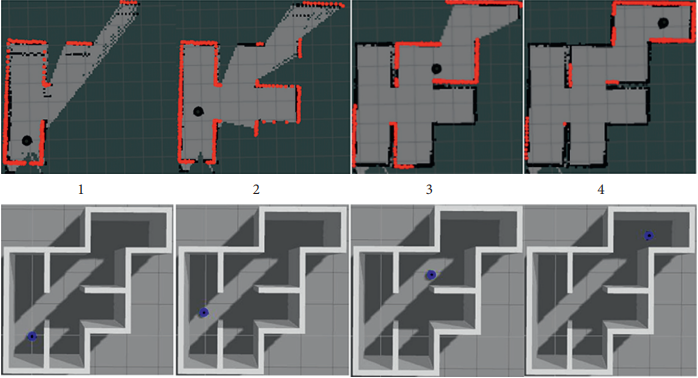 1

2

3

4