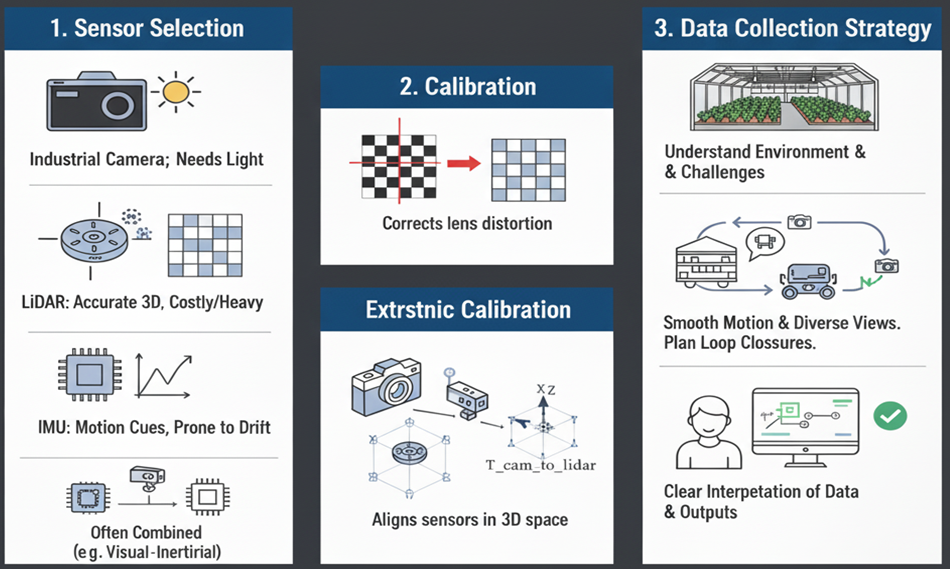 1. Sensor Selection

Industrial Camera; Needs Light

LiDAR: Accurate 3D, Costly/Heavy

IMU: Motion Cues, Prone to Drift

Often Combined (e.g. Visual-Inertirial)

2. Calibration

Corrects lens distortion

Extrstnic Calibration

X Z

T_cam_to_lidar

Aligns sensors in 3D space

3. Data Collection Strategy

Understand Environment & & Challenges

Smooth Motion & Diverse Views. Plan Loop Clossures.

Clear Interpetation of Data & Outputs